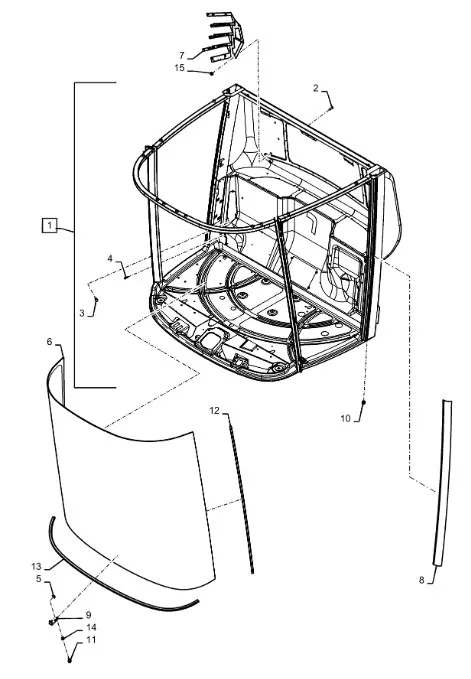 7
15
2
1
4
3
6
12
10
13
5
9
14
11
8